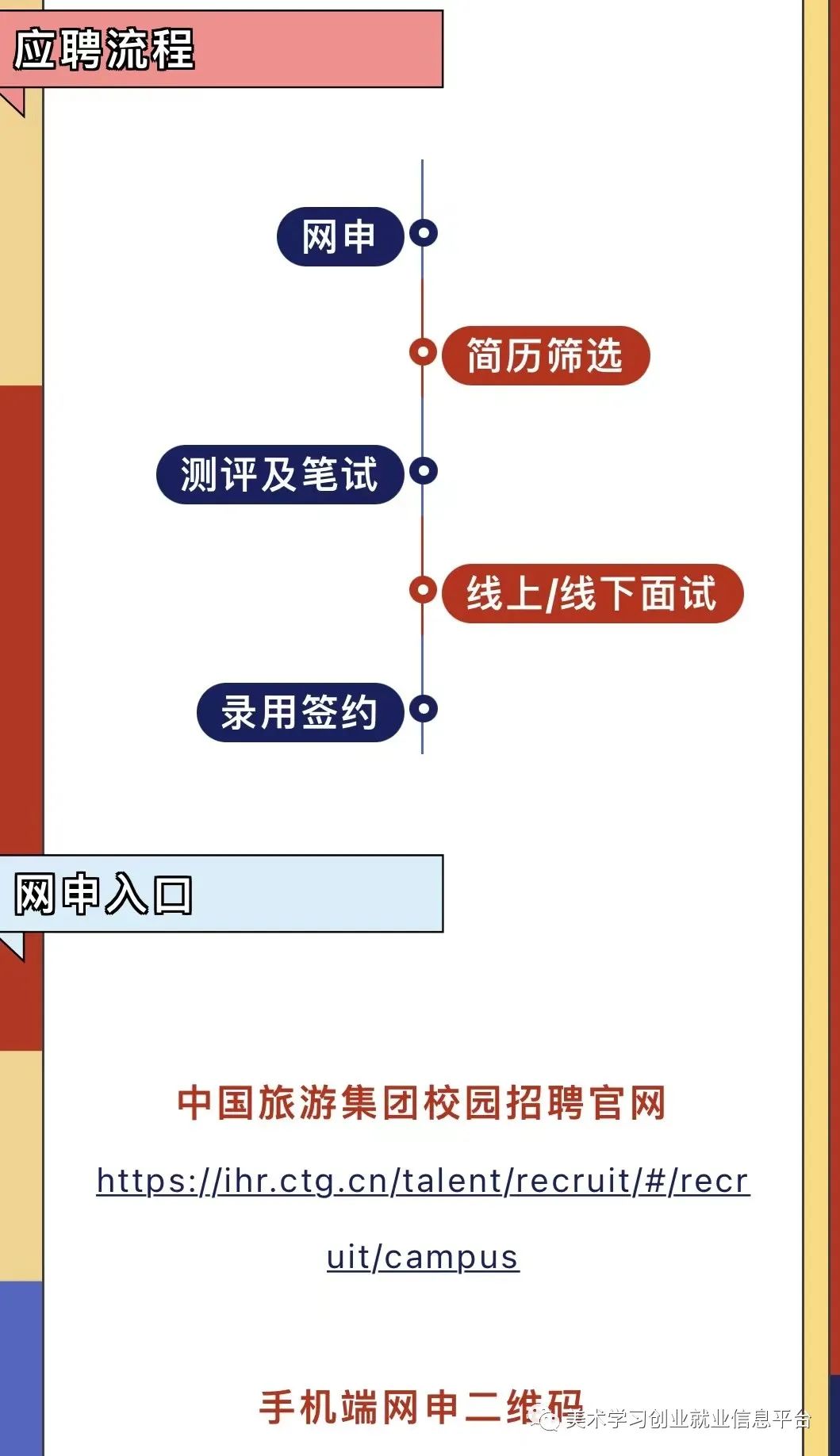 应聘流程

网申

简历筛选

测评及笔试

线上/线下面试

录用签约

网申入口

中国旅游集团校园招聘官网

https://ihr.ctg.cn/talent/recruit/#/recruit/campus

手机端网申二维码

美术学习创业就业信息平台