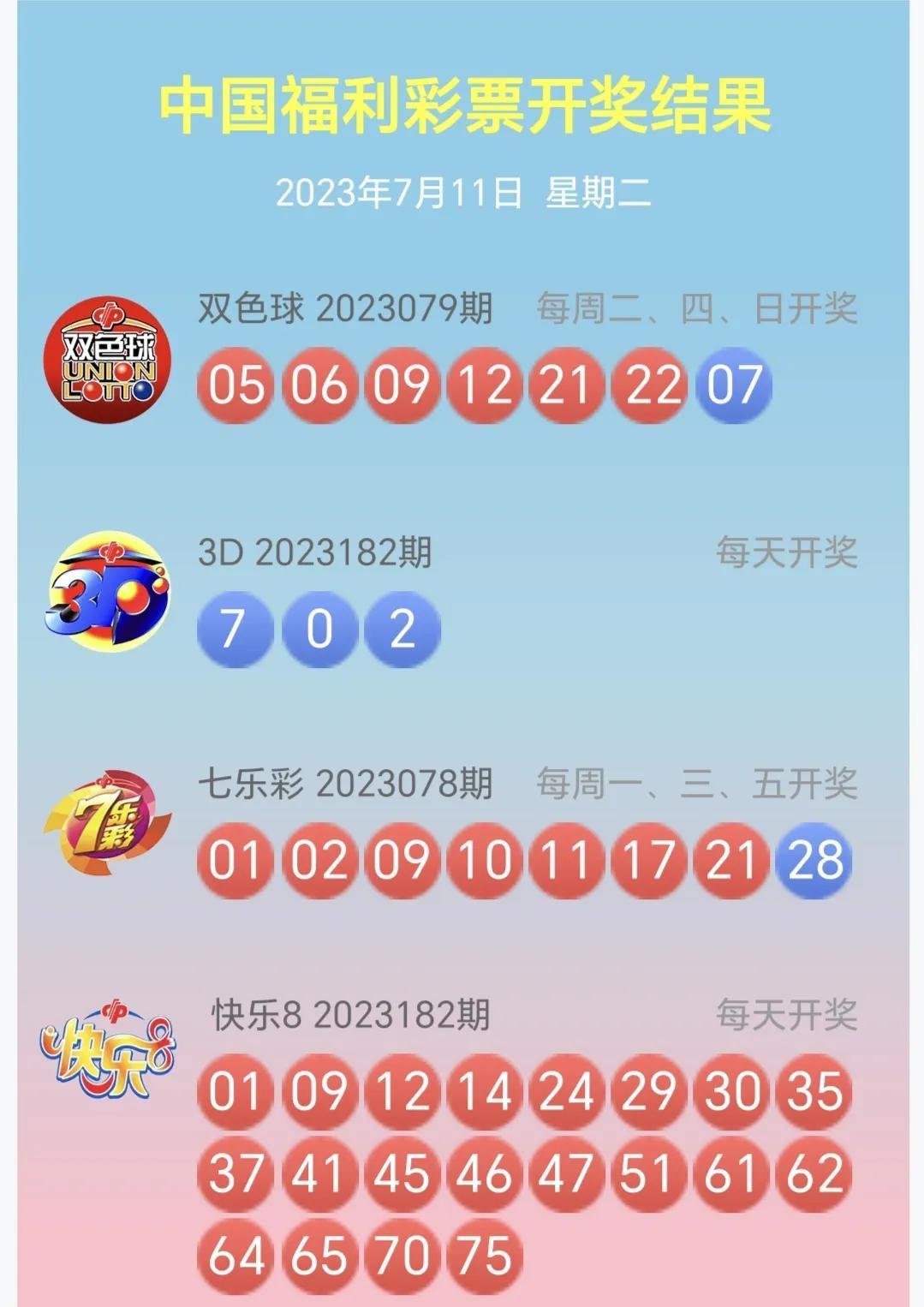 中国福利彩票开奖结果

2023年7月11日 星期二

双色球
UNION LOTTO

双色球 2023079期 每周二、四、日开奖

05 06 09 12 21 22 07

3D

3D 2023182期 每天开奖

7 0 2

7乐彩

七乐彩 2023078期 每周一、三、五开奖

01 02 09 10 11 17 21 28

快乐8

快乐8 2023182期 每天开奖

01 09 12 14 24 29 30 35
37 41 45 46 47 51 61 62
64 65 70 75